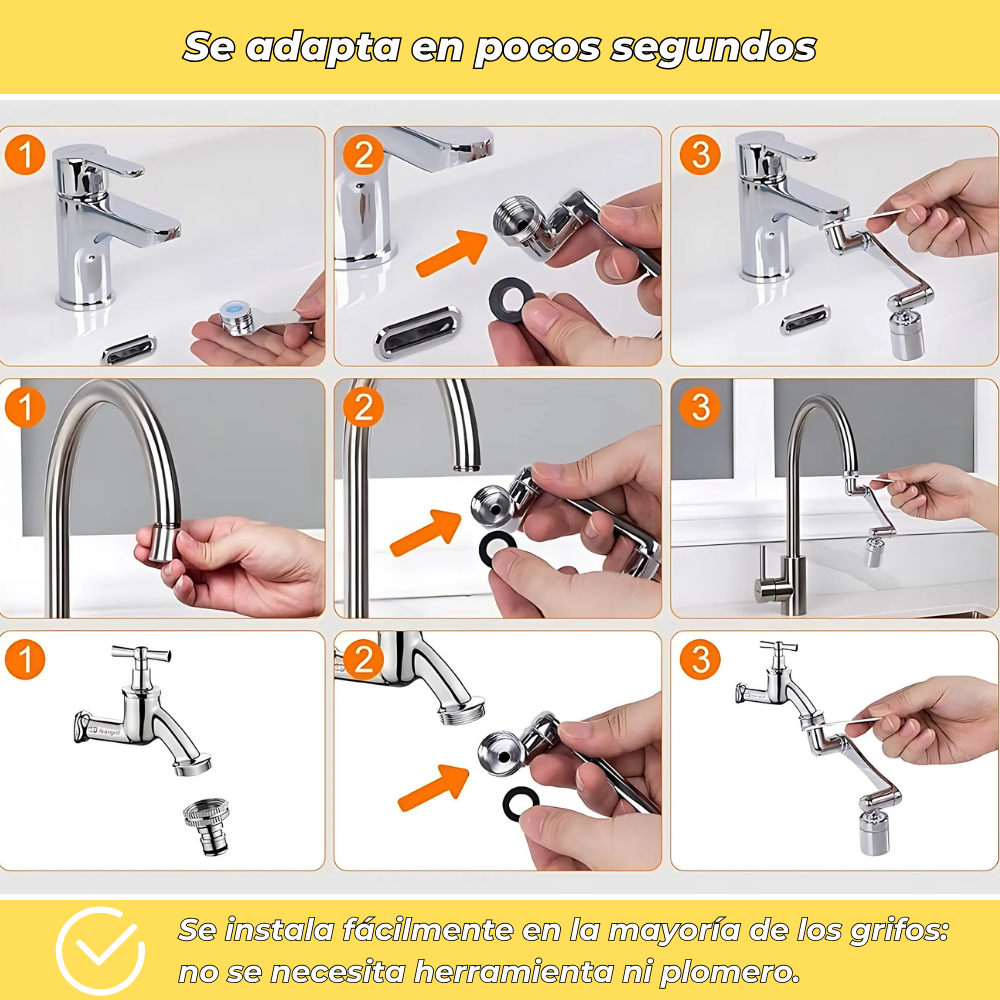 Se adapta en pocos segundos

1

2

3

1

2

3

1

2

3

Se instala fácilmente en la mayoría de los grifos: no se necesita herramienta ni plomero.